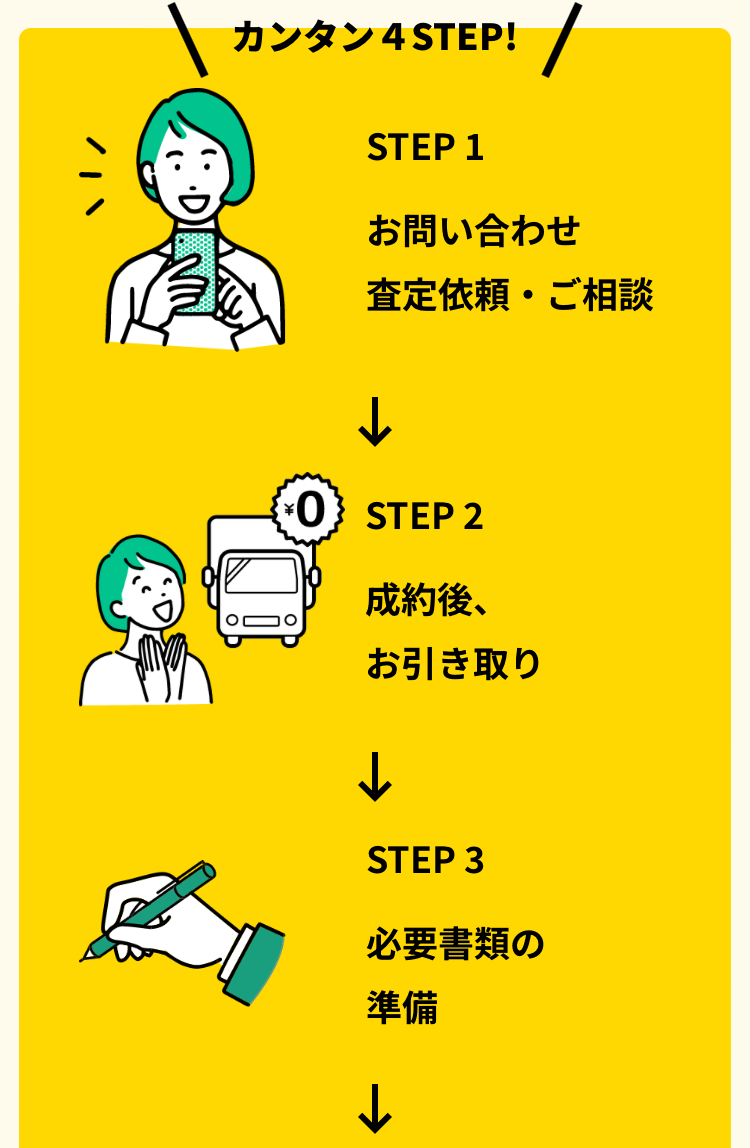 カンタン４STEP!

STEP 1

お問い合わせ
査定依頼・ご相談

↓

¥0

STEP 2

成約後、
お引き取り

↓

STEP 3

必要書類の
準備

↓